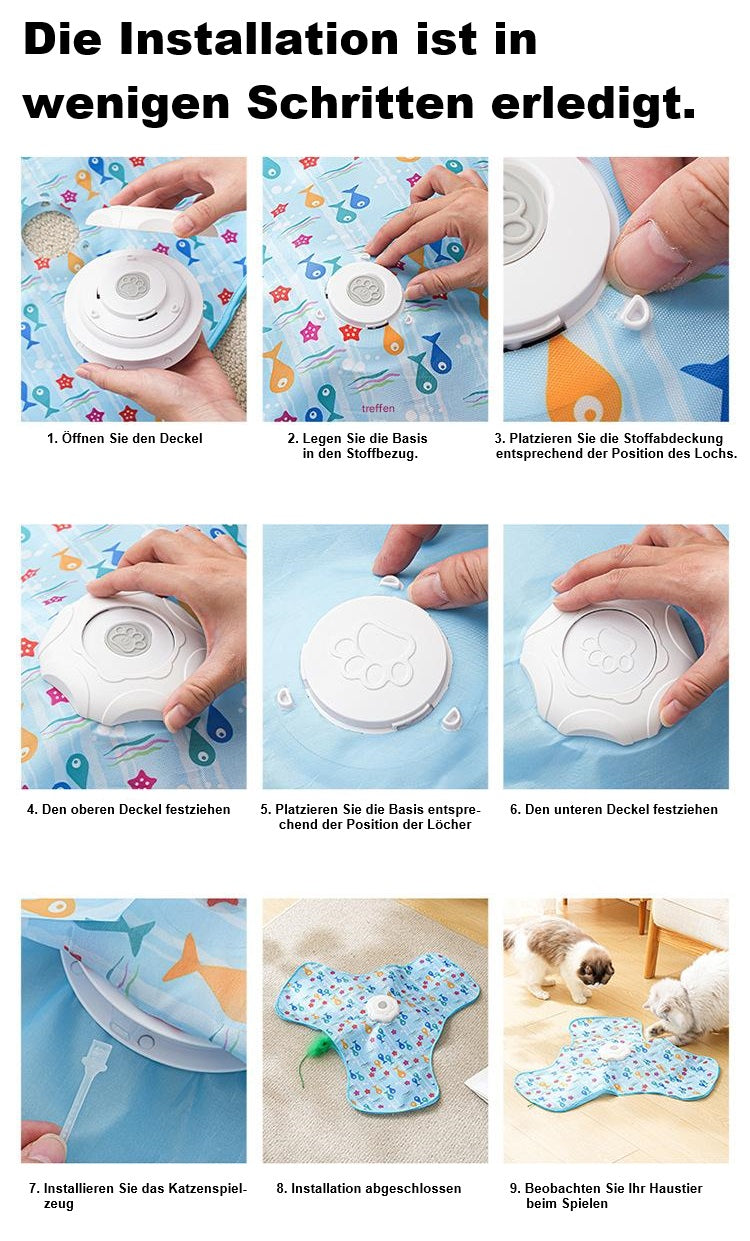 Die Installation ist in wenigen Schritten erledigt.

treffen

1. Öffnen Sie den Deckel

2. Legen Sie die Basis in den Stoffbezug.

3. Platzieren Sie die Stoffabdeckung entsprechend der Position des Lochs.

4. Den oberen Deckel festziehen

5. Platzieren Sie die Basis entsprechend der Position der Löcher

6. Den unteren Deckel festziehen

7. Installieren Sie das Katzenspielzeug

8. Installation abgeschlossen

9. Beobachten Sie Ihr Haustier beim Spielen